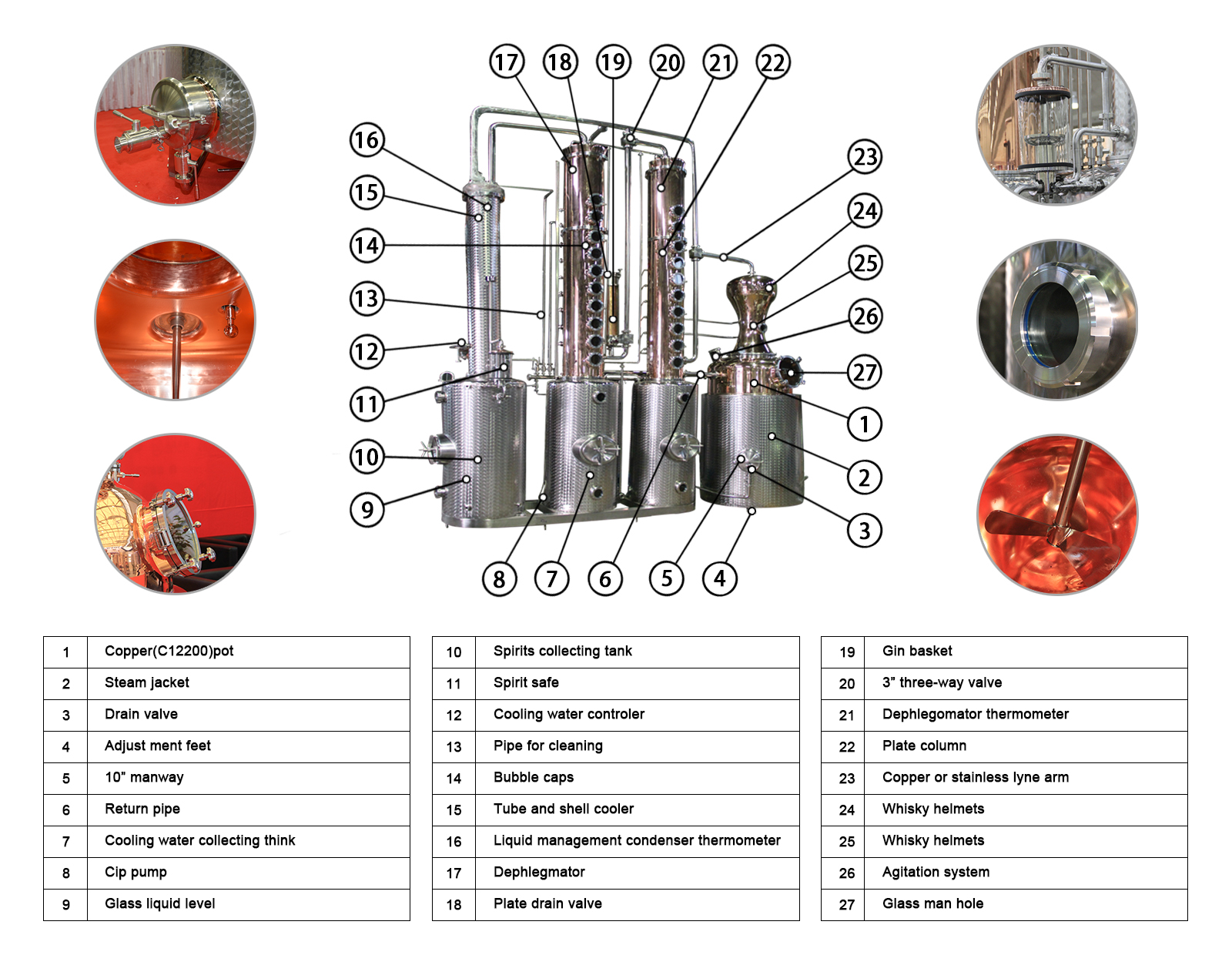 17 18 19 20 21 22

16
15
14
13
12
11
10
9

23
24
25
26
27
1
2
3

8 7 6 5 4

| 1 | Copper(C12200)pot |
|---|---|
| 2 | Steam jacket |
| 3 | Drain valve |
| 4 | Adjust ment feet |
| 5 | 10" manway |
| 6 | Return pipe |
| 7 | Cooling water collecting think |
| 8 | Cip pump |
| 9 | Glass liquid level |

| 10 | Spirits collecting tank |
|---|---|
| 11 | Spirit safe |
| 12 | Cooling water controler |
| 13 | Pipe for cleaning |
| 14 | Bubble caps |
| 15 | Tube and shell cooler |
| 16 | Liquid management condenser thermometer |
| 17 | Dephlegmator |
| 18 | Plate drain valve |

| 19 | Gin basket |
|---|---|
| 20 | 3" three-way valve |
| 21 | Dephlegomator thermometer |
| 22 | Plate column |
| 23 | Copper or stainless lyne arm |
| 24 | Whisky helmets |
| 25 | Whisky helmets |
| 26 | Agitation system |
| 27 | Glass man hole |